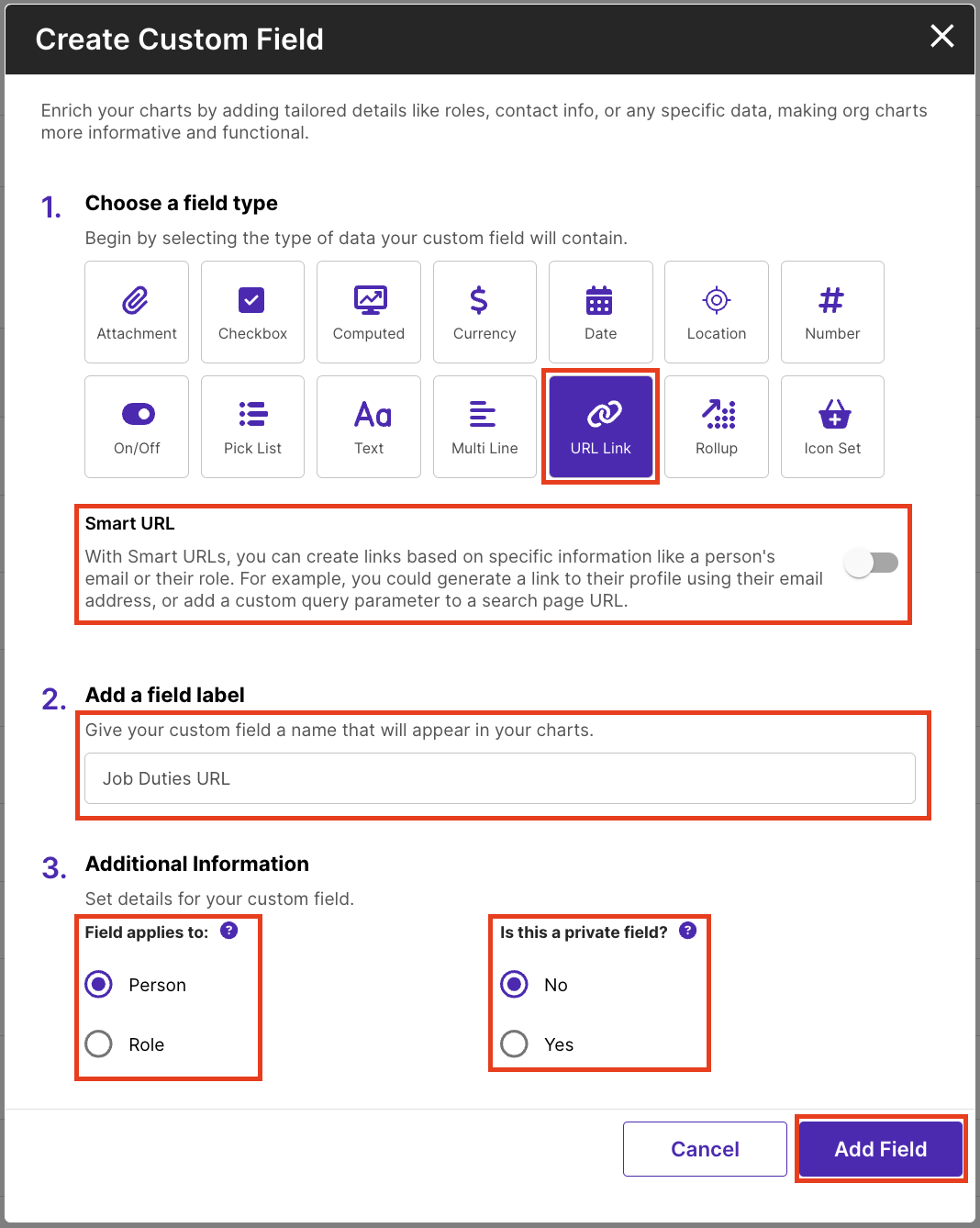 Create Custom Field

Enrich your charts by adding tailored details like roles, contact info, or any specific data, making org charts more informative and functional.

1. Choose a field type

Begin by selecting the type of data your custom field will contain.

Attachment
Checkbox
Computed
Currency
Date
Location
Number
On/Off
Pick List
Aa
Text
Multi Line
URL Link
Rollup
Icon Set

Smart URL

With Smart URLs, you can create links based on specific information like a person's email or their role. For example, you could generate a link to their profile using their email address, or add a custom query parameter to a search page URL.

2. Add a field label

Give your custom field a name that will appear in your charts.

Job Duties URL

3. Additional Information

Set details for your custom field.

Field applies to: ?

Person

Role

Is this a private field? ?

No

Yes

Cancel

Add Field